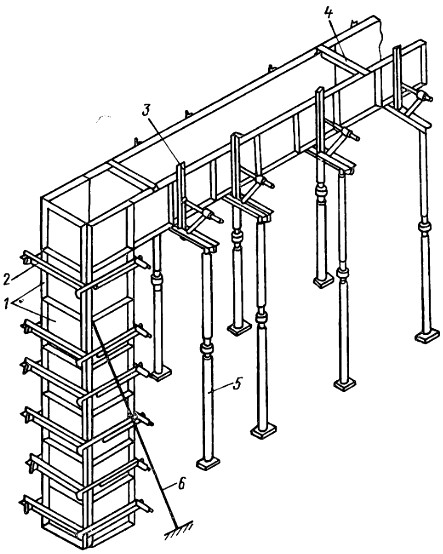 4
3
2
1
5
6