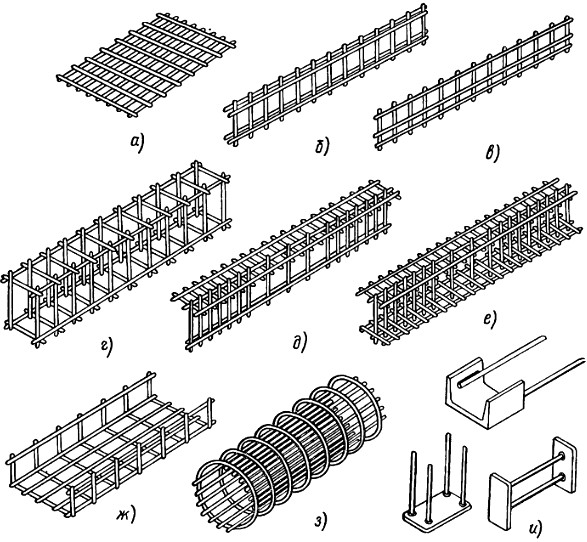 а)

б)

в)

г)

д)

е)

ж)

з)

и)