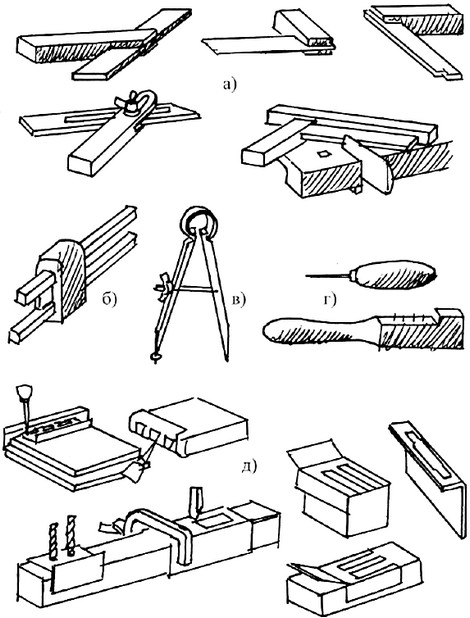 а)

б)

в)

г)

д)