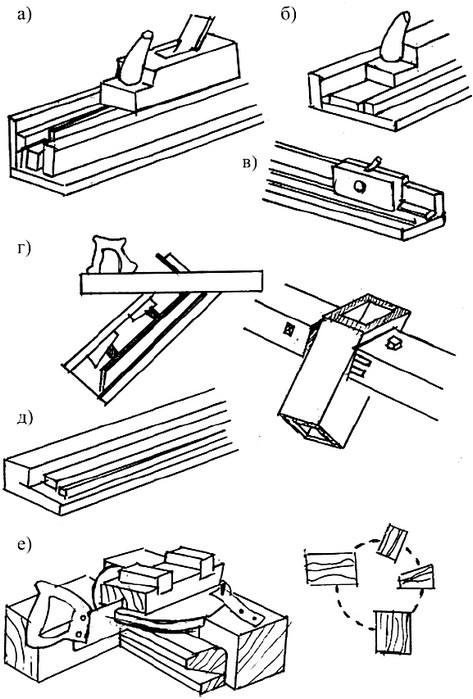 а)

б)

в)

г)

д)

е)