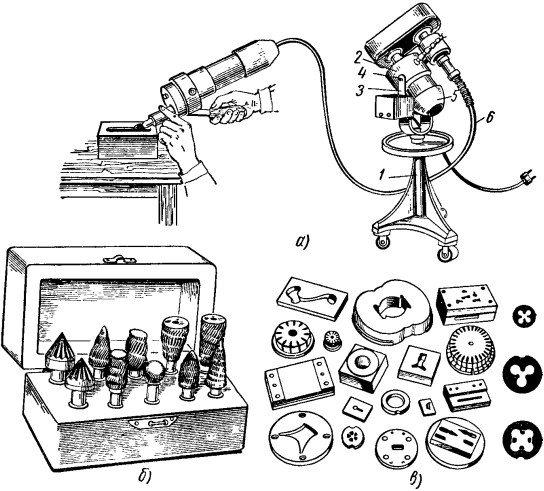 2
4
3
5
6
1
а)
б)
в)