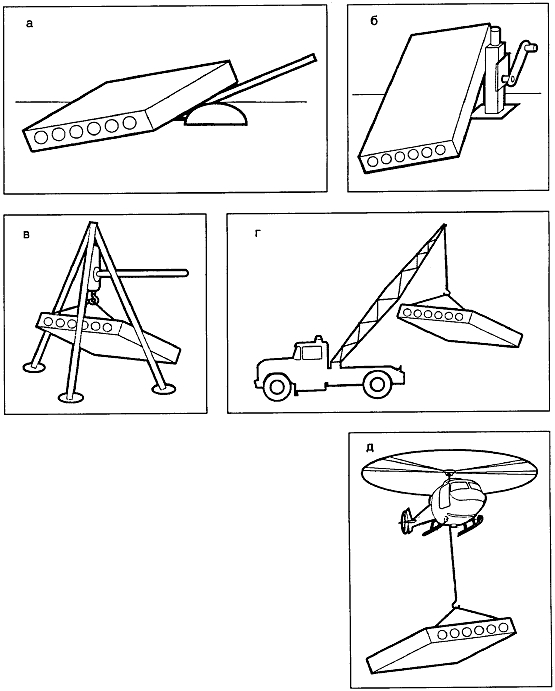 а

б

в

г

д